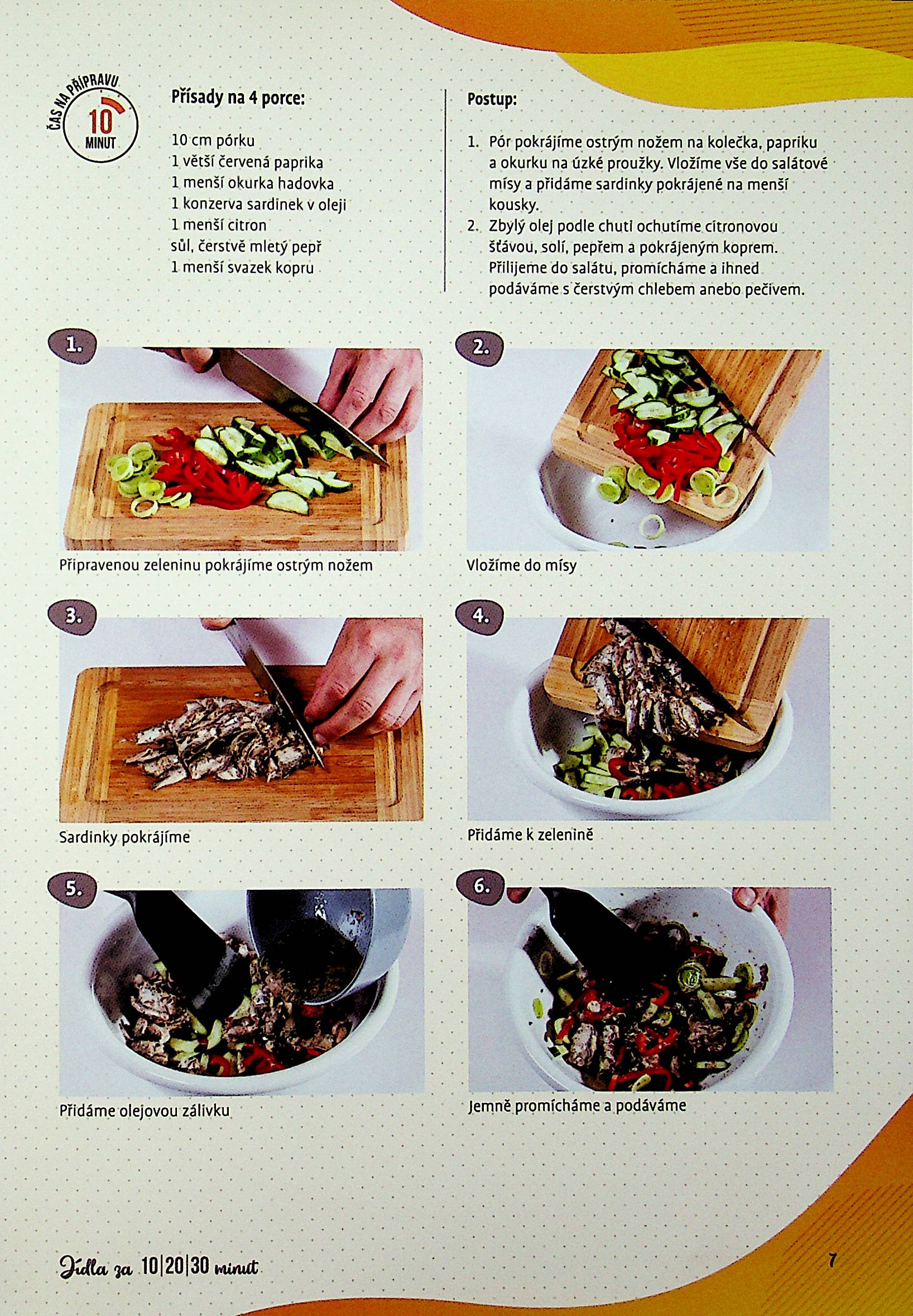 ČAS NA PŘÍPRAVU
10
MINUT

Přísady na 4 porce:

10 cm pórku
1 větší červená paprika
1 menší okurka hadovka
1 konzerva sardinek v oleji
1 menší citron
sůl, čerstvě mletý pepř
1 menší svazek kopru

Postup:

1. Pór pokrájíme ostrým nožem na kolečka, papriku a okurku na úzké proužky. Vložíme vše do salátové mísy a přidáme sardinky pokrájené na menší kousky.
2. Zbylý olej podle chuti ochutíme citronovou šťávou, solí, pepřem a pokrájeným koprem. Přilijeme do salátu, promícháme a ihned podáváme s čerstvým chlebem anebo pečivem.

1.
Připravenou zeleninu pokrájíme ostrým nožem

2.
Vložíme do mísy

3.
Sardinky pokrájíme

4.
Přidáme k zelenině

5.
Přidáme olejovou zálivku

6.
Jemně promícháme a podáváme

Jídla za 10|20|30 minut

7