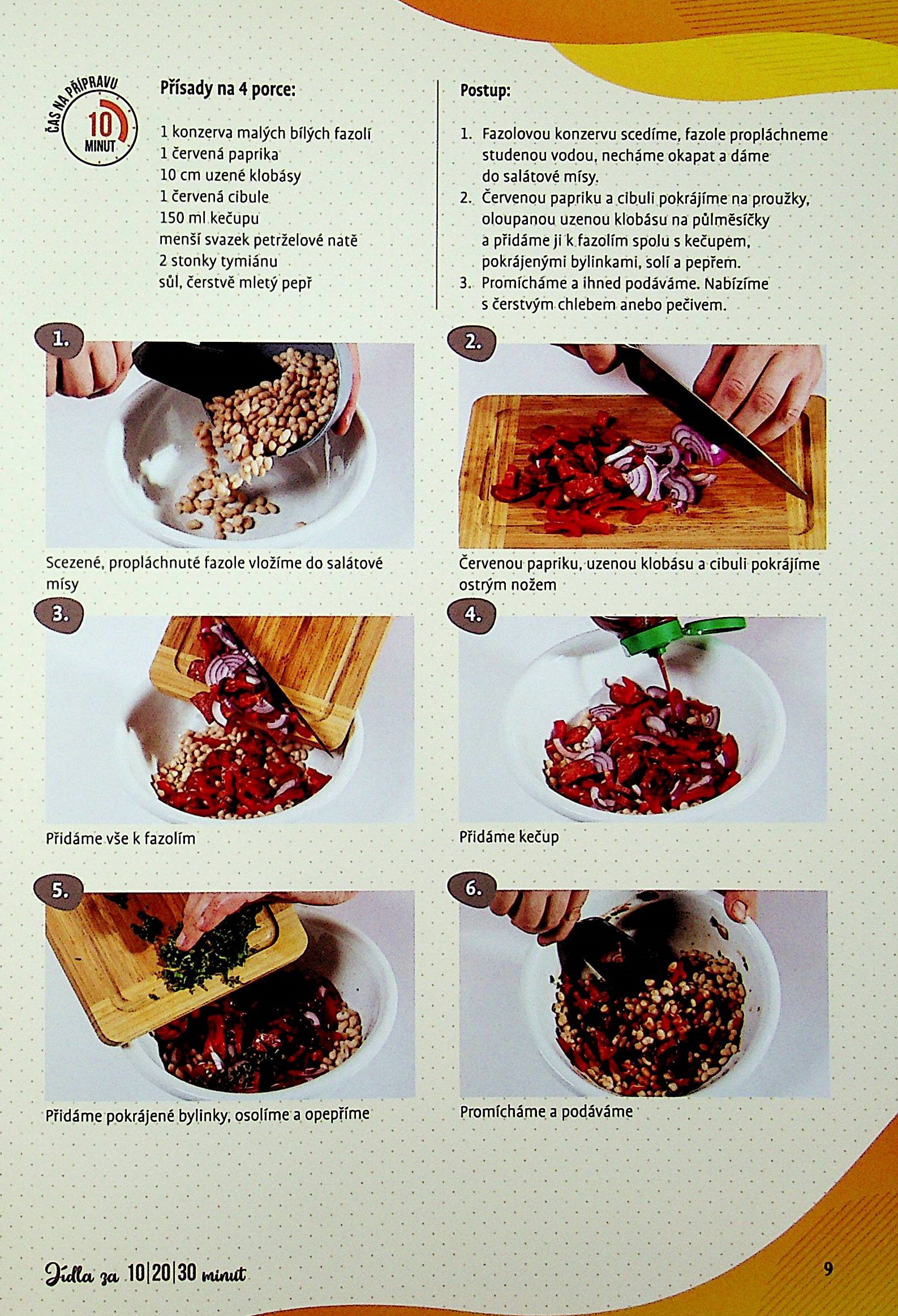 ČAS NA PŘÍPRAVU
10
MINUT

Přísady na 4 porce:

1 konzerva malých bílých fazolí
1 červená paprika
10 cm uzené klobásy
1 červená cibule
150 ml kečupu
menší svazek petrželové natě
2 stonky tymiánu
sůl, čerstvě mletý pepř

Postup:

1. Fazolovou konzervu scedíme, fazole propláchneme studenou vodou, necháme okapat a dáme do salátové mísy.
2. Červenou papriku a cibuli pokrájíme na proužky, oloupanou uzenou klobásu na půlměsíčky a přidáme ji k fazolím spolu s kečupem, pokrájenými bylinkami, solí a pepřem.
3. Promícháme a ihned podáváme. Nabízíme s čerstvým chlebem anebo pečivem.

1.
Scezené, propláchnuté fazole vložíme do salátové mísy

2.
Červenou papriku, uzenou klobásu a cibuli pokrájíme ostrým nožem

3.
Přidáme vše k fazolím

4.
Přidáme kečup

5.
Přidáme pokrájené bylinky, osolíme a opepříme

6.
Promícháme a podáváme

Jídla za 10|20|30 minut

9