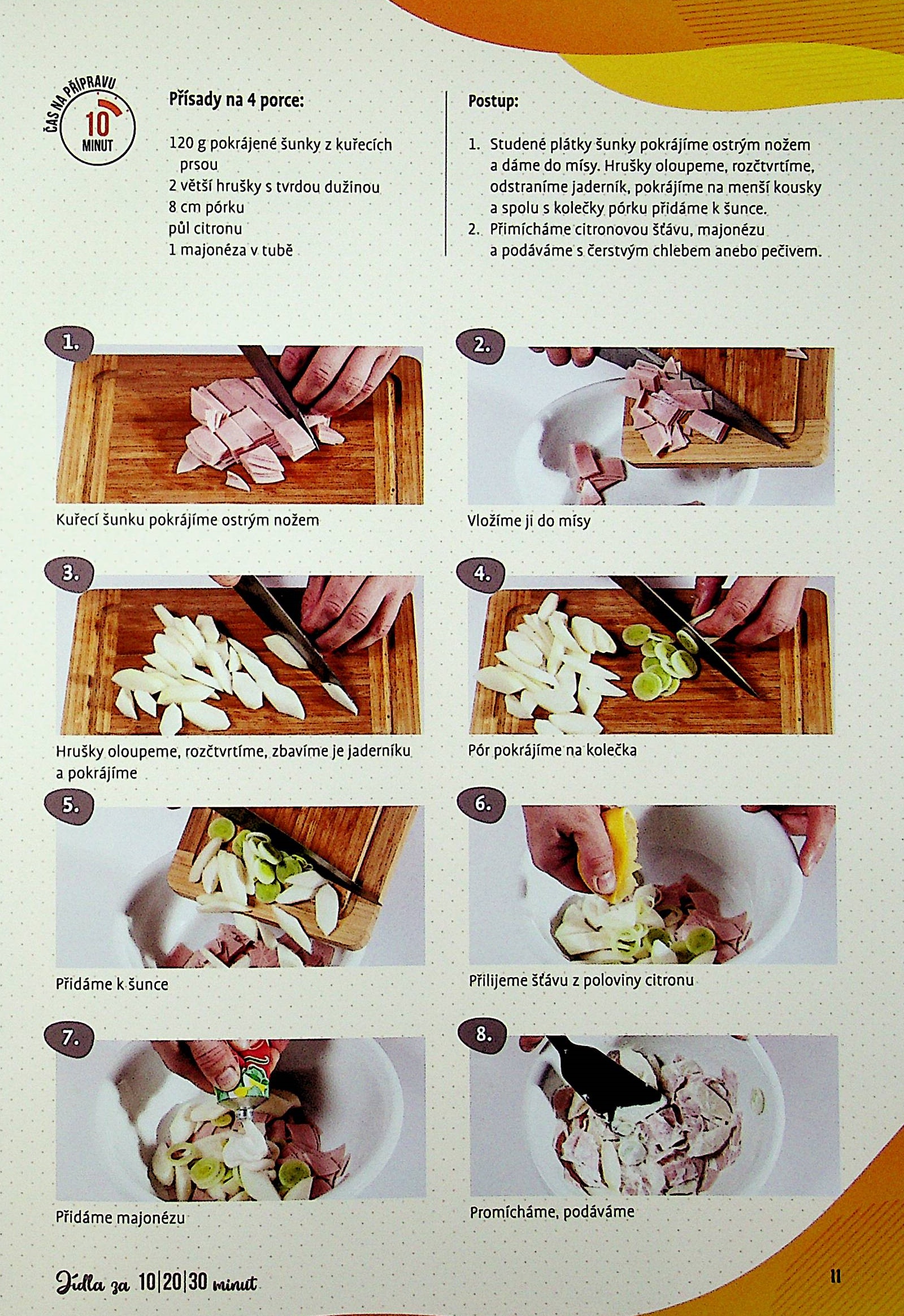 ČAS NA PŘÍPRAVU
10
MINUT

Přísady na 4 porce:

120 g pokrájené šunky z kuřecích prsou
2 větší hrušky s tvrdou dužinou
8 cm pórku
půl citronu
1 majonéza v tubě

Postup:

1. Studené plátky šunky pokrájíme ostrým nožem a dáme do mísy. Hrušky oloupeme, rozčtvrtíme, odstraníme jaderník, pokrájíme na menší kousky a spolu s kolečky pórku přidáme k šunce.
2. Přimícháme citronovou šťávu, majonézu a podáváme s čerstvým chlebem anebo pečivem.

1.
Kuřecí šunku pokrájíme ostrým nožem

2.
Vložíme ji do mísy

3.
Hrušky oloupeme, rozčtvrtíme, zbavíme je jaderníku a pokrájíme

4.
Pór pokrájíme na kolečka

5.
Přidáme k šunce

6.
Přilijeme šťávu z poloviny citronu

7.
Přidáme majonézu

8.
Promícháme, podáváme

Jídla za 10|20|30 minut

11